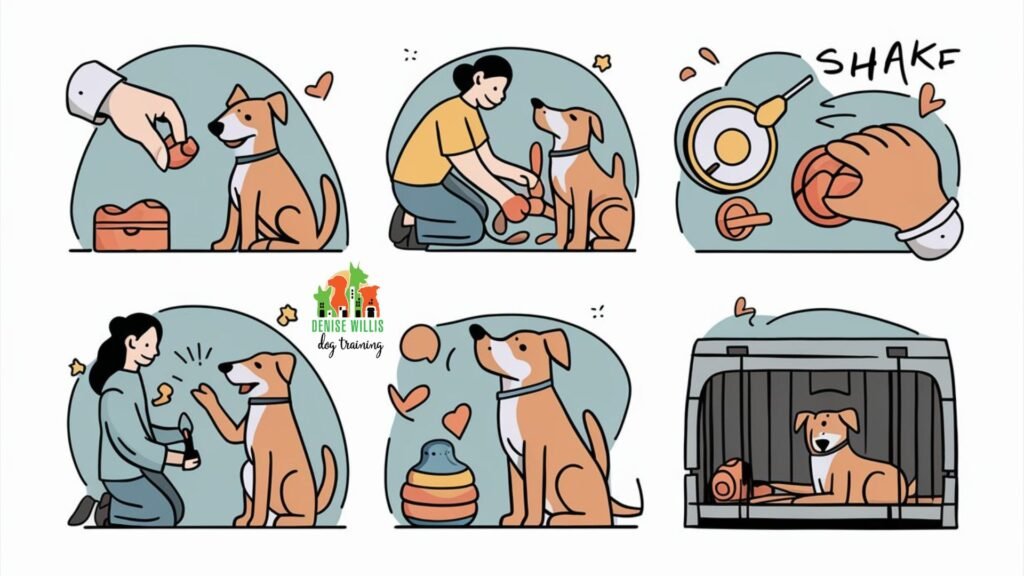 SHAKF

DENISE WILLIS
dog training